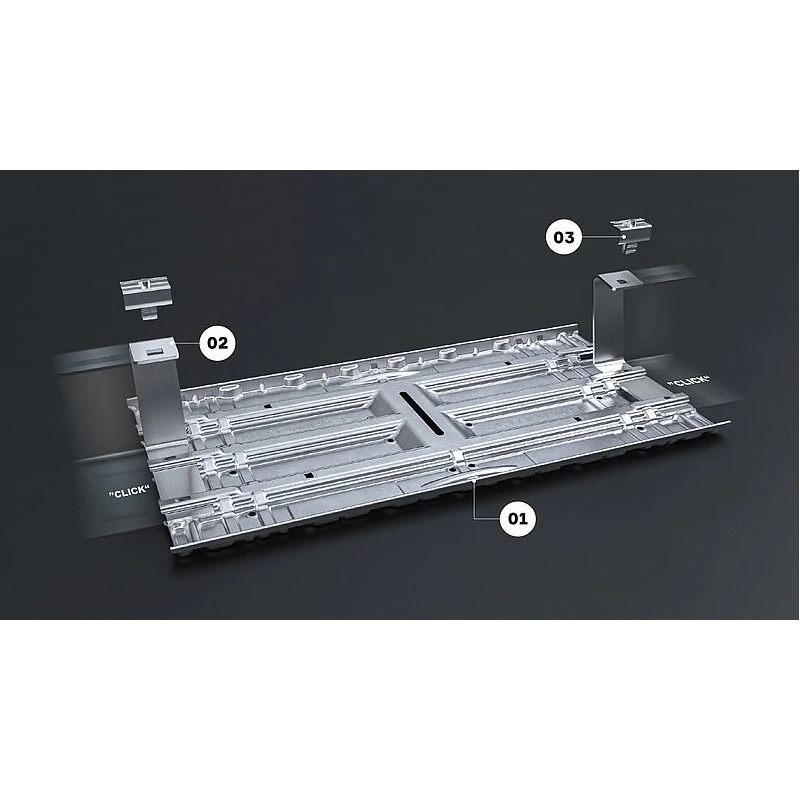 03

02

"CLICK"

"CLICK"

01